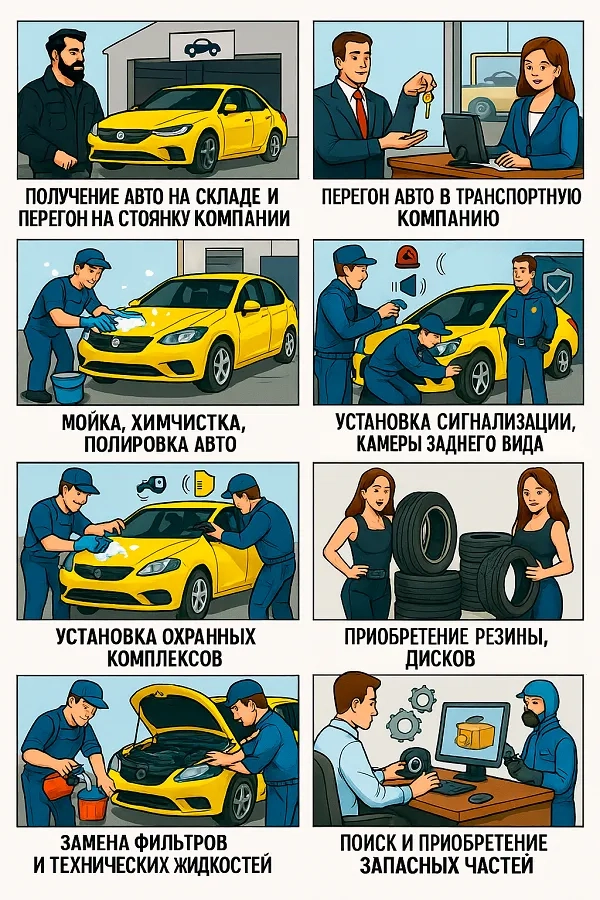 ПОЛУЧЕНИЕ АВТО НА СКЛАДЕ И ПЕРЕГОН НА СТОЯНКУ КОМПАНИИ

ПЕРЕГОН АВТО В ТРАНСПОРТНУЮ КОМПАНИЮ

МОЙКА, ХИМЧИСТКА, ПОЛИРОВКА АВТО

УСТАНОВКА СИГНАЛИЗАЦИИ, КАМЕРЫ ЗАДНЕГО ВИДА

УСТАНОВКА ОХРАННЫХ КОМПЛЕКСОВ

ПРИОБРЕТЕНИЕ РЕЗИНЫ, ДИСКОВ

ЗАМЕНА ФИЛЬТРОВ И ТЕХНИЧЕСКИХ ЖИДКОСТЕЙ

ПОИСК И ПРИОБРЕТЕНИЕ ЗАПАСНЫХ ЧАСТЕЙ